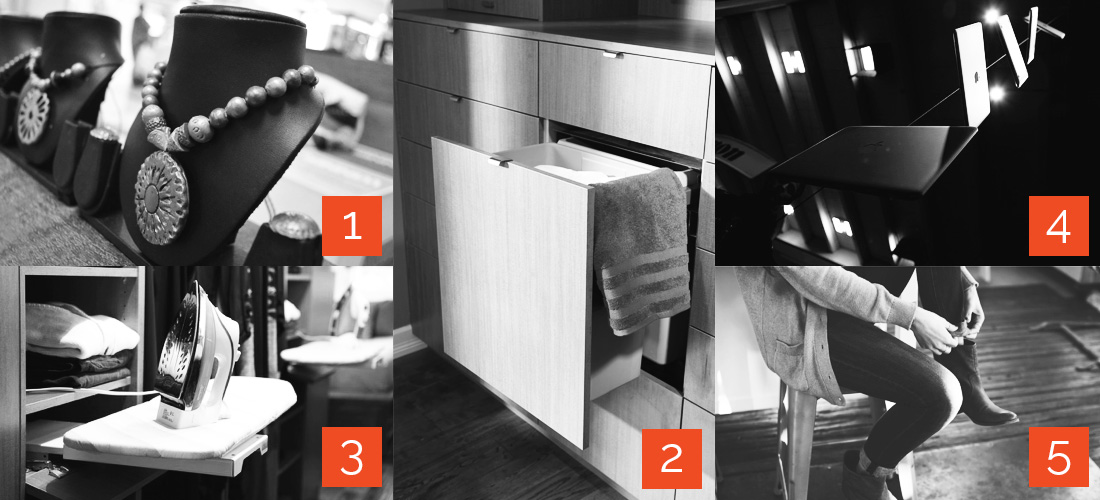 1

3

2

4

5